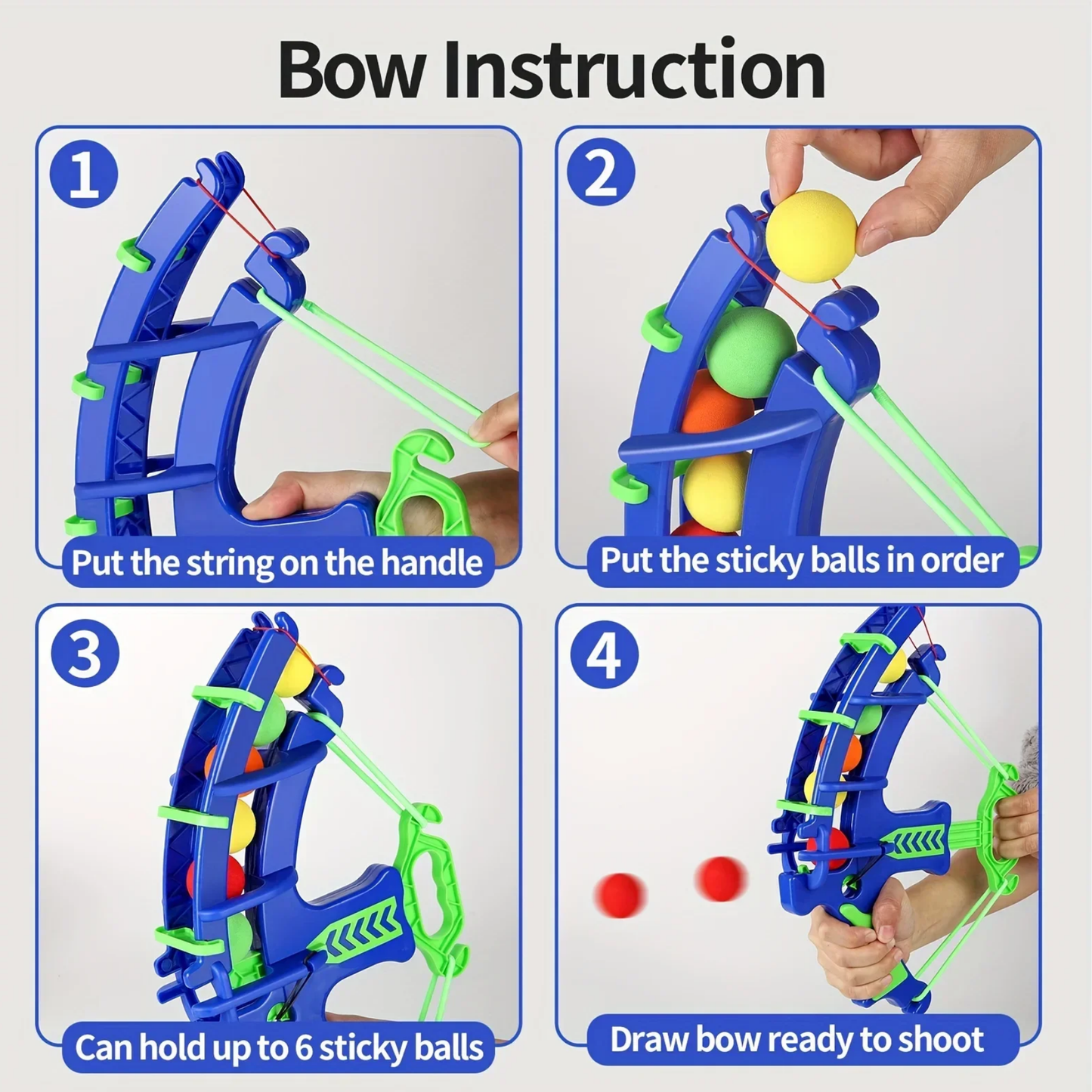 Bow Instruction

1

Put the string on the handle

2

Put the sticky balls in order

3

Can hold up to 6 sticky balls

4

Draw bow ready to shoot